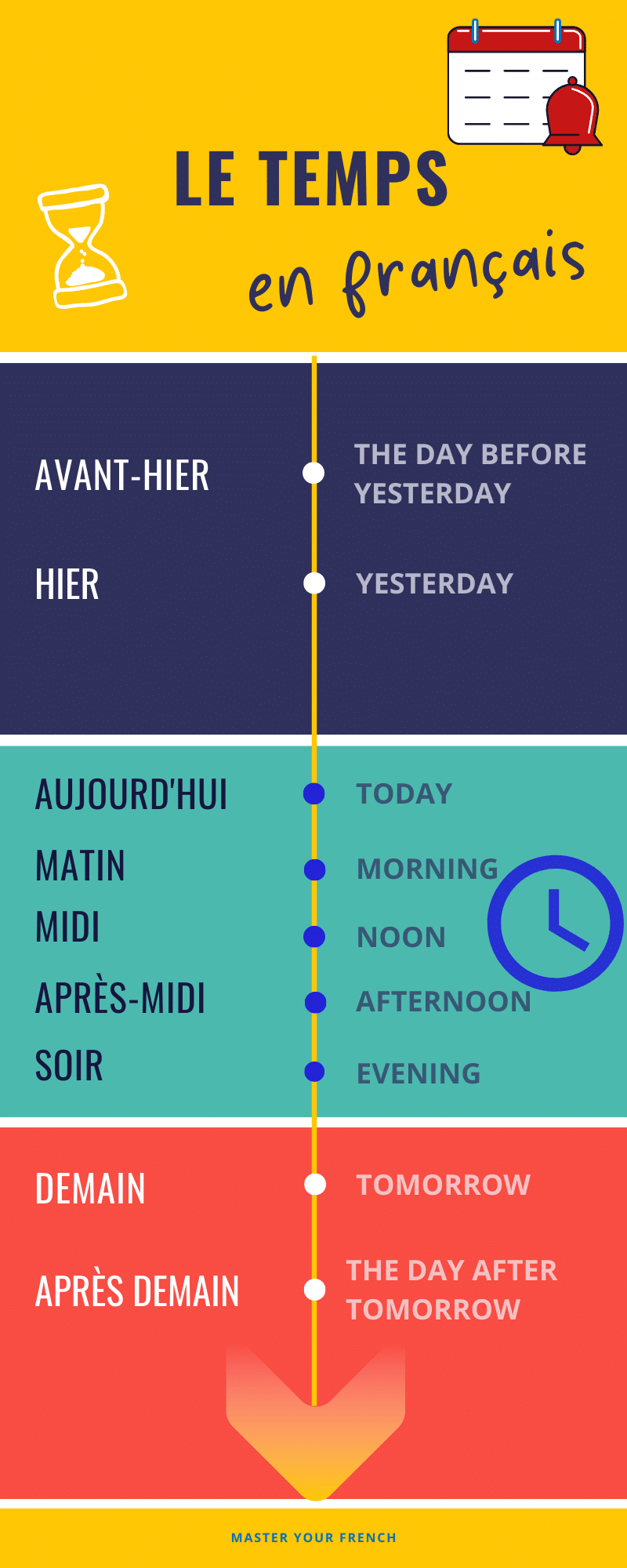 LE TEMPS
en français

AVANT-HIER
THE DAY BEFORE YESTERDAY

HIER
YESTERDAY

AUJOURD'HUI
TODAY

MATIN
MORNING

MIDI
NOON

APRÈS-MIDI
AFTERNOON

SOIR
EVENING

DEMAIN
TOMORROW

APRÈS DEMAIN
THE DAY AFTER TOMORROW

MASTER YOUR FRENCH